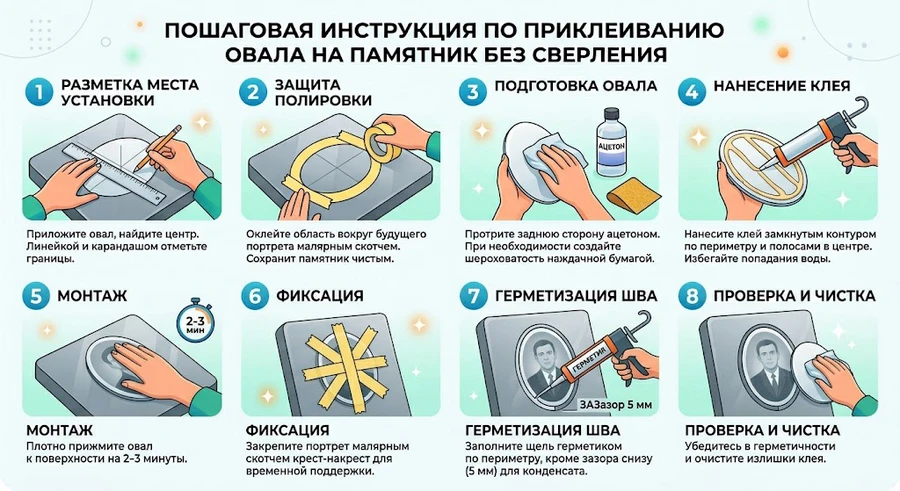 ПОШАГОВАЯ ИНСТРУКЦИЯ ПО ПРИКЛЕИВАНИЮ ОВАЛА НА ПАМЯТНИК БЕЗ СВЕРЛЕНИЯ

1 РАЗМЕТКА МЕСТА УСТАНОВКИ

Приложите овал, найдите центр. Линейкой и карандашом отметьте границы.

2 ЗАЩИТА ПОЛИРОВКИ

Оклейте область вокруг будущего портрета малярным скотчем. Сохранит памятник чистым.

3 ПОДГОТОВКА ОВАЛА

АЦЕТОН

Протрите заднюю сторону ацетоном. При необходимости создайте шероховатость наждачной бумагой.

4 НАНЕСЕНИЕ КЛЕЯ

Нанесите клей замкнутым контуром по периметру и полосами в центре. Избегайте попадания воды.

5 МОНТАЖ

2–3 МИН

МОНТАЖ

Плотно прижмите овал к поверхности на 2–3 минуты.

6 ФИКСАЦИЯ

ФИКСАЦИЯ

Закрепите портрет малярным скотчем крест-накрест для временной поддержки.

7 ГЕРМЕТИЗАЦИЯ ШВА

ГЕРМЕТИК

ЗАЗазор 5 мм

ГЕРМЕТИЗАЦИЯ ШВА

Заполните щель герметиком по периметру, кроме зазора снизу (5 мм) для конденсата.

8 ПРОВЕРКА И ЧИСТКА

ПРОВЕРКА И ЧИСТКА

Убедитесь в герметичности и очистите излишки клея.